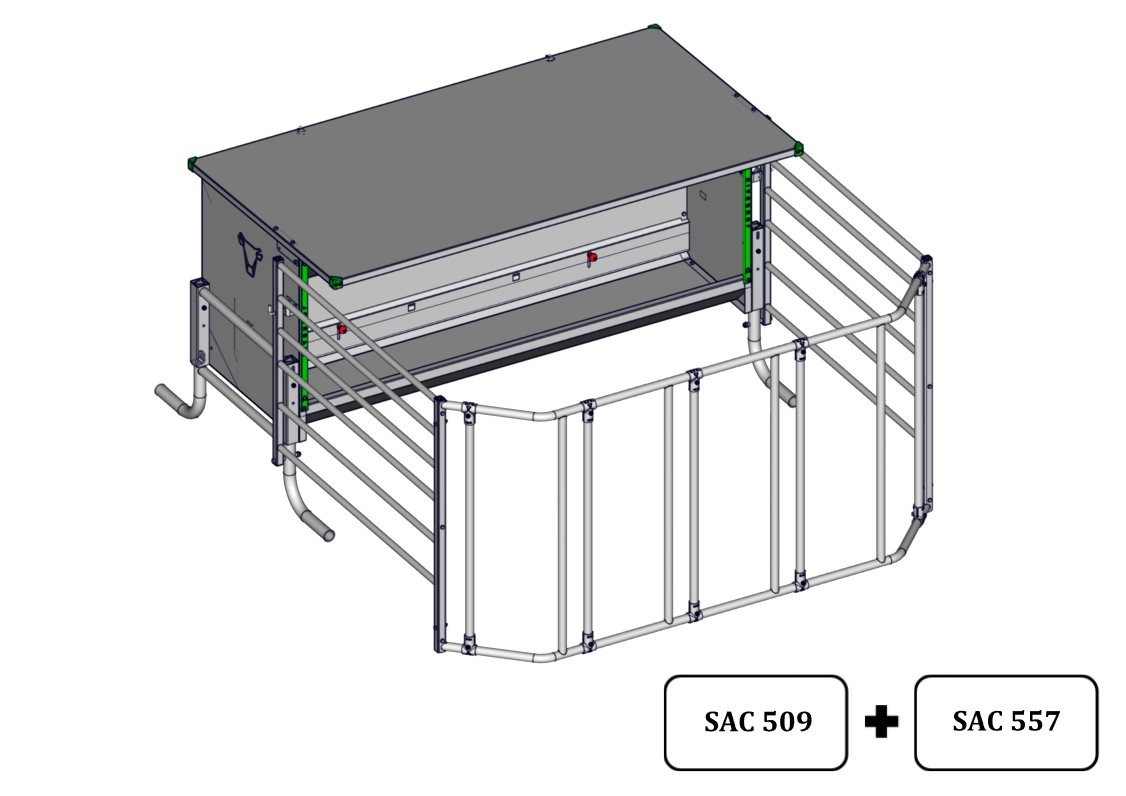 SAC 509 + SAC 557